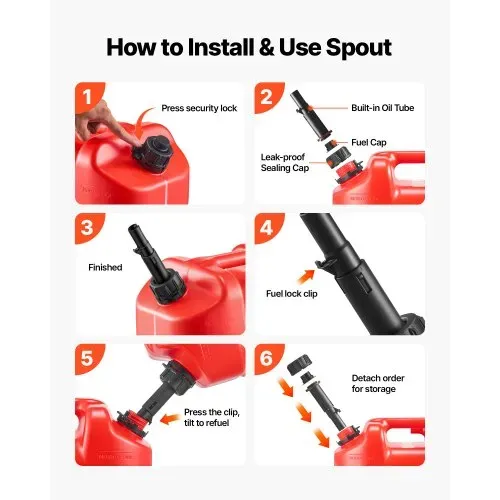 How to Install & Use Spout

1

Press security lock

2

Built-in Oil Tube

Fuel Cap

Leak-proof Sealing Cap

3

Finished

4

Fuel lock clip

5

Press the clip, tilt to refuel

6

Detach order for storage