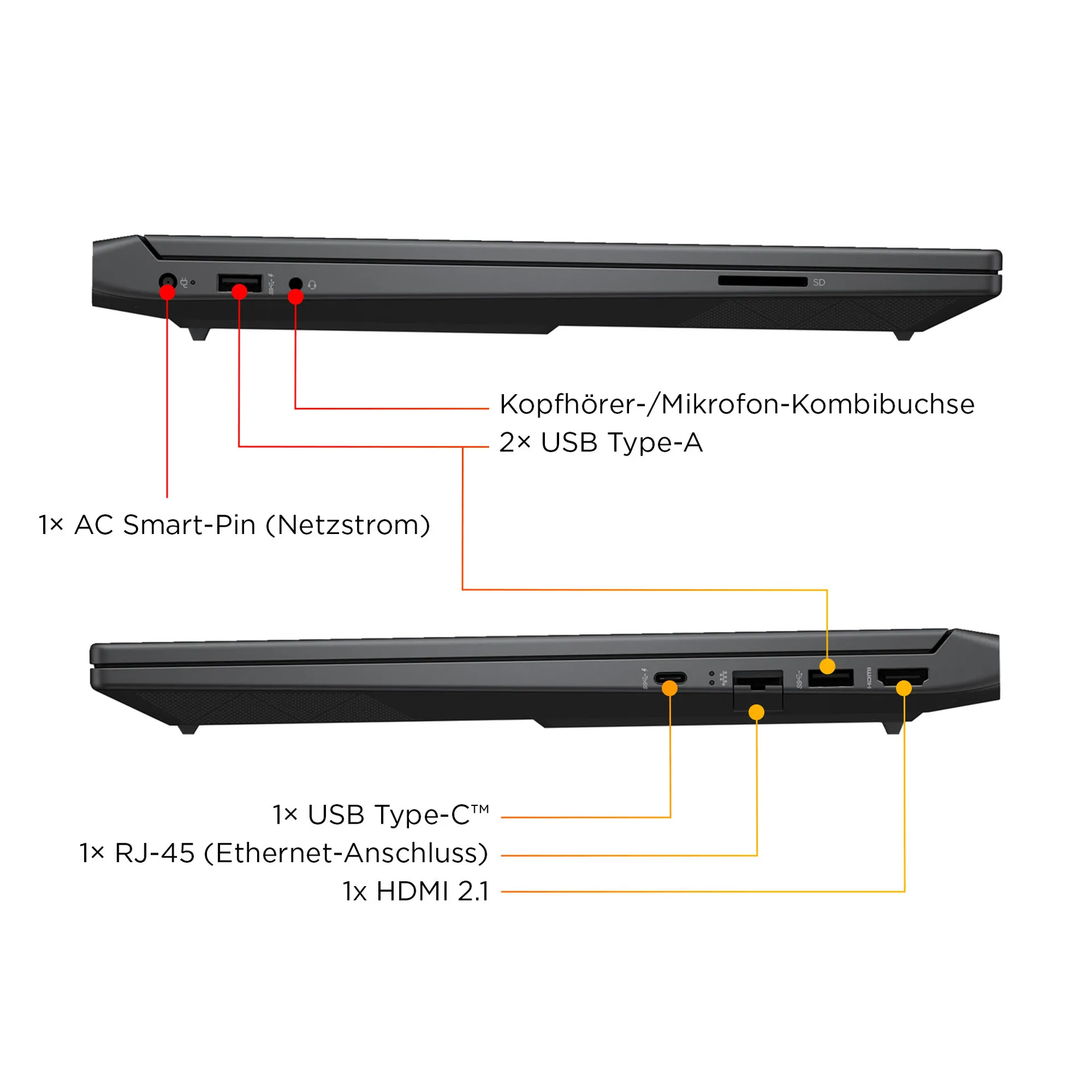 SD

Kopfhörer-/Mikrofon-Kombibuchse
2× USB Type-A

1× AC Smart-Pin (Netzstrom)

HDMI

1× USB Type-C™
1× RJ-45 (Ethernet-Anschluss)
1x HDMI 2.1