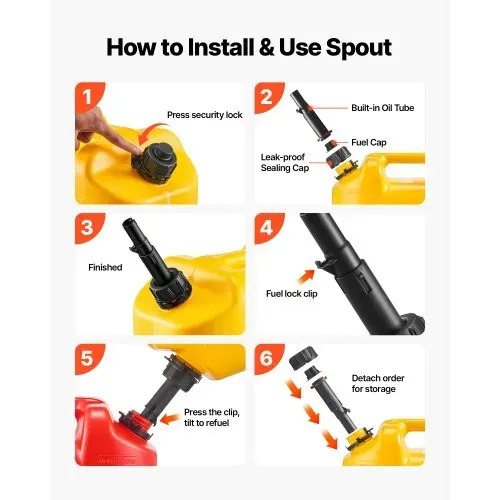 How to Install & Use Spout

1

Press security lock

2

Built-in Oil Tube

Fuel Cap

Leak-proof Sealing Cap

3

Finished

4

Fuel lock clip

5

Press the clip, tilt to refuel

6

Detach order for storage