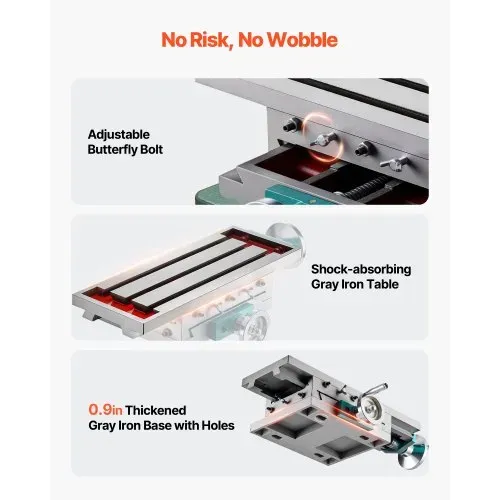 No Risk, No Wobble

Adjustable Butterfly Bolt

Shock-absorbing Gray Iron Table

0.9in Thickened Gray Iron Base with Holes