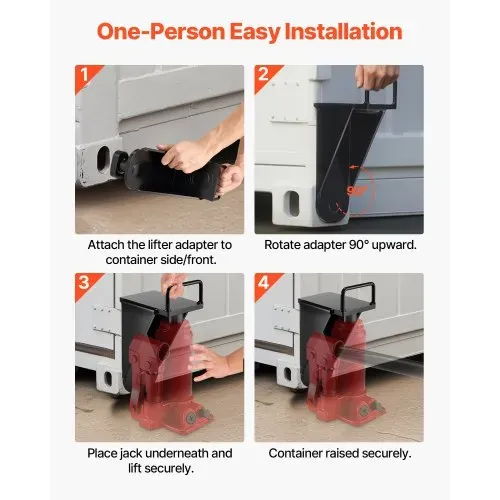 One-Person Easy Installation

1

Attach the lifter adapter to container side/front.

2

90°

Rotate adapter 90° upward.

3

Place jack underneath and lift securely.

4

Container raised securely.