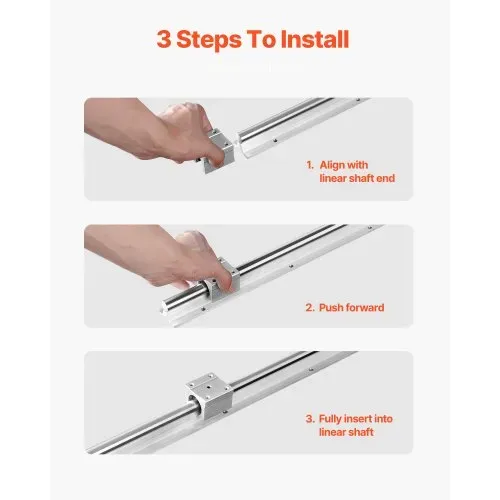 3 Steps To Install

1. Align with linear shaft end

2. Push forward

3. Fully insert into linear shaft